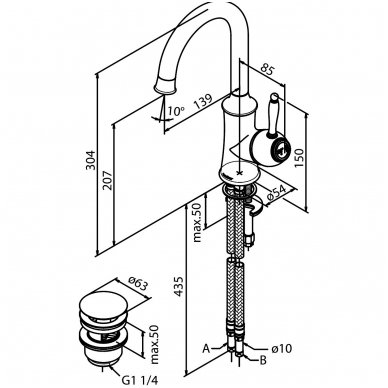 85
10°
139
304
207
150
ø54
max.50
435
ø63
max.50
G1 1/4
A
ø10
B